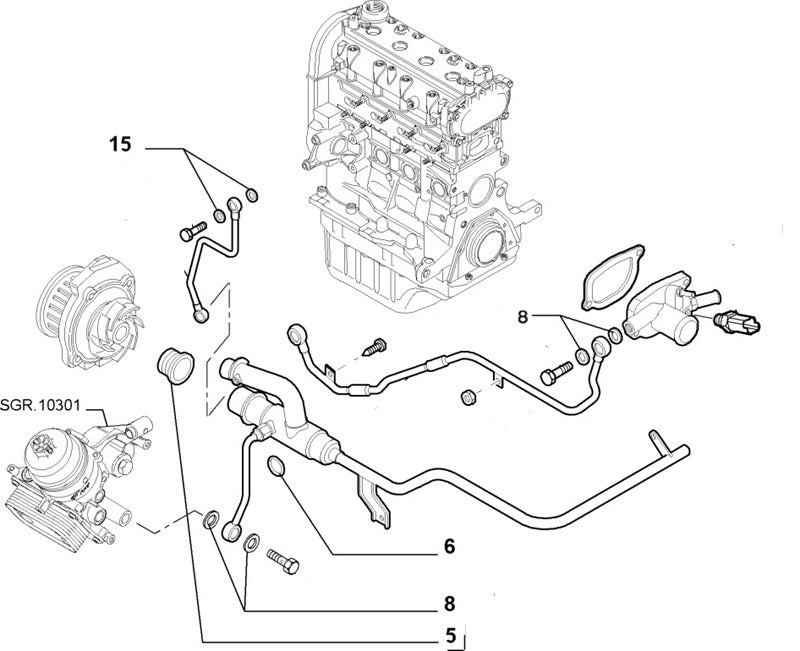 15

8

SGR.10301

6

8

5