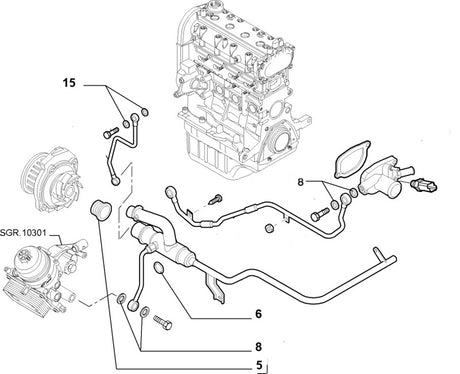 15

8

SGR.10301

6

8

5