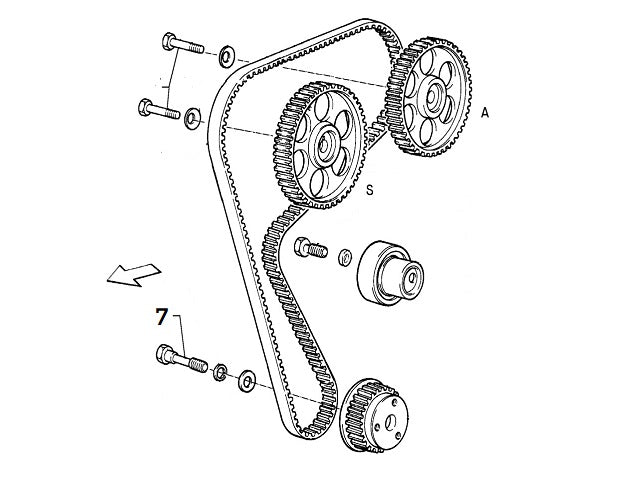 A
S
7