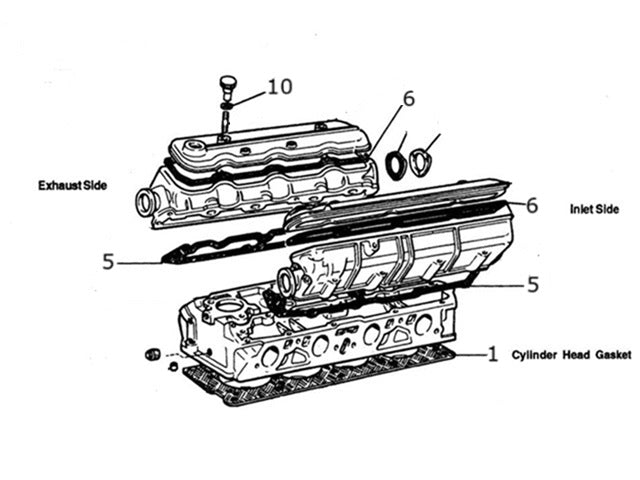 10

6

Exhaust Side

6

Inlet Side

5

5

1 Cylinder Head Gasket