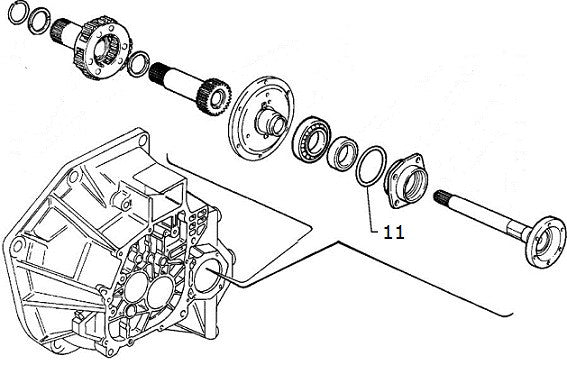 11