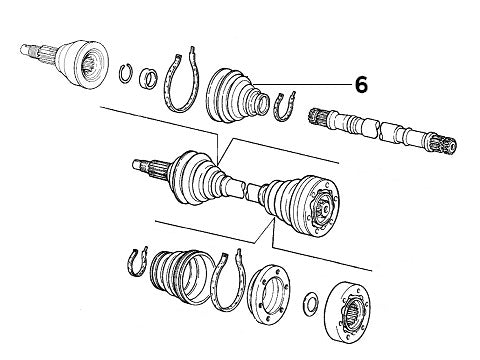 6