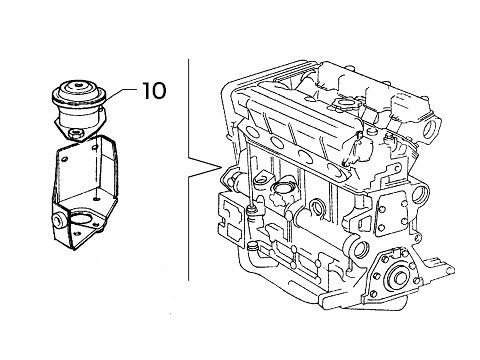 10