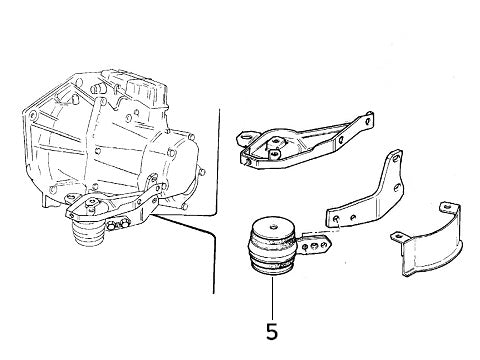 5