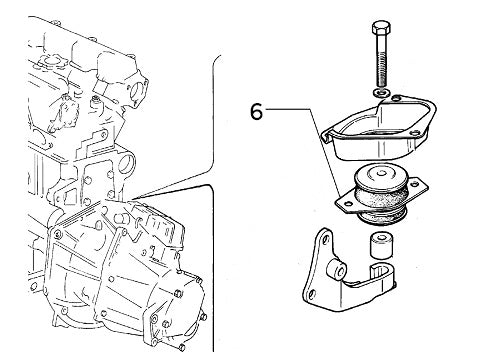 6