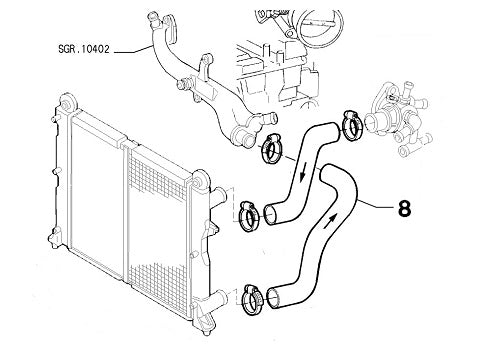 SGR.10402

8