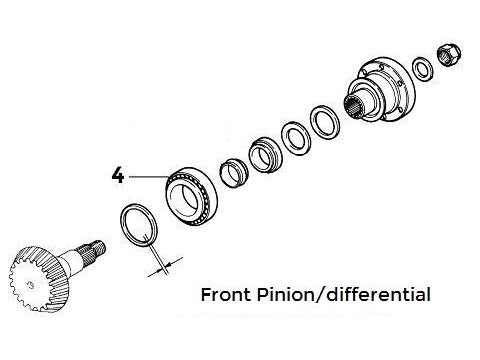 4

Front Pinion/differential