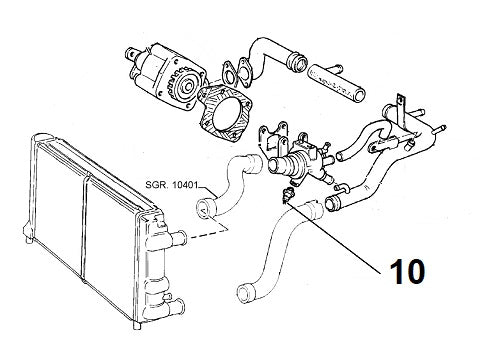 SGR. 10401

10