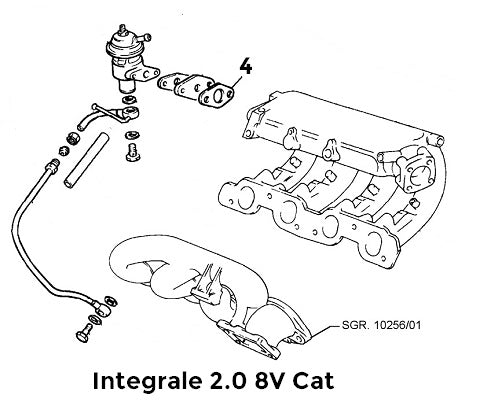 4

SGR. 10256/01

Integrale 2.0 8V Cat