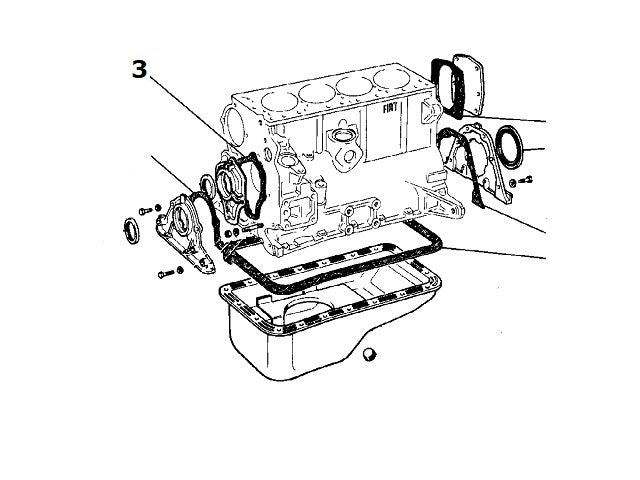 3

FIAT