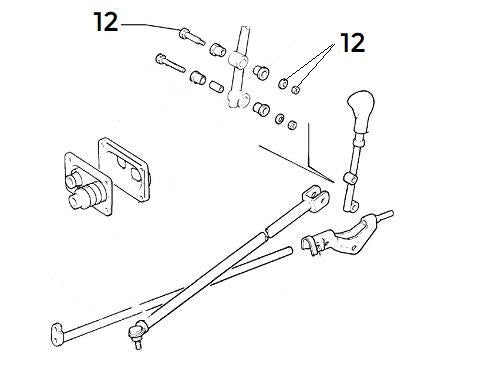 12

12