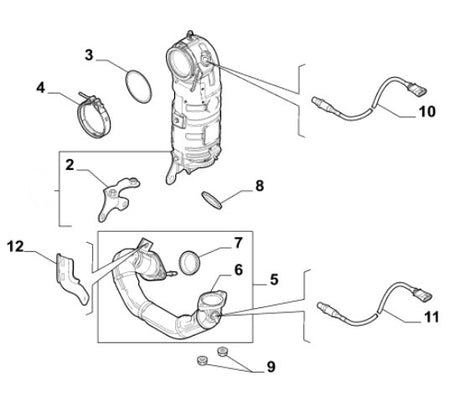 3
4
10
2
8
12
7
6
5
11
9