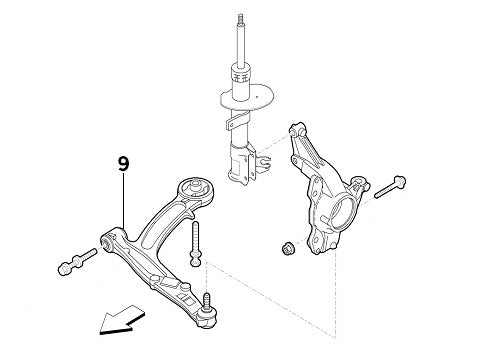 9