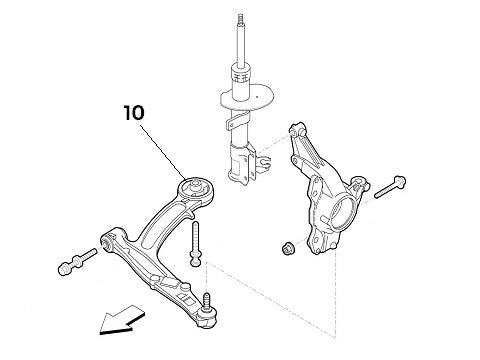 10