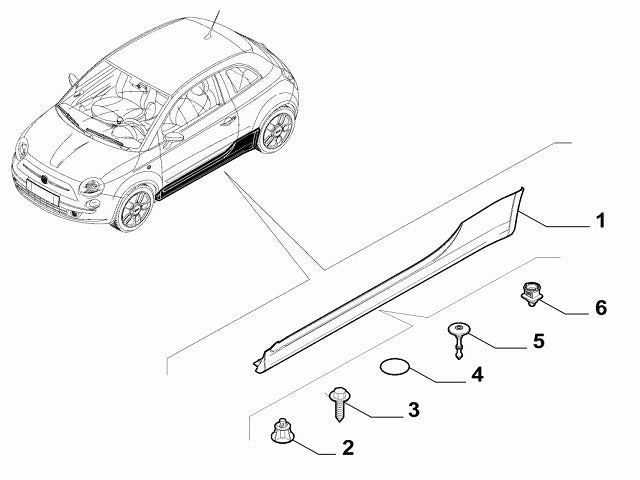 1
6
5
4
3
2