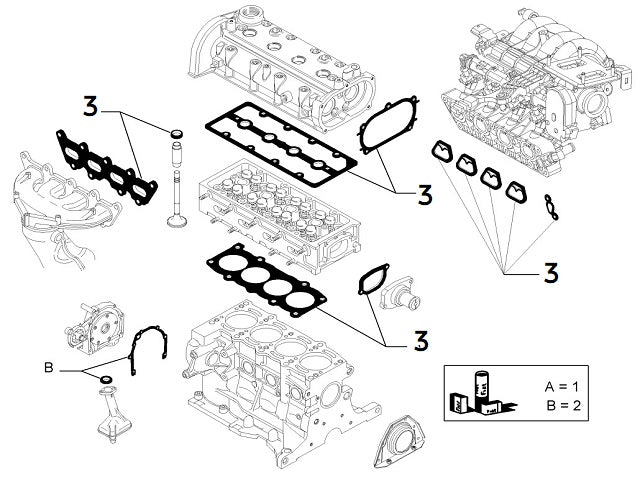 3

3

3

3

B

A = 1
B = 2