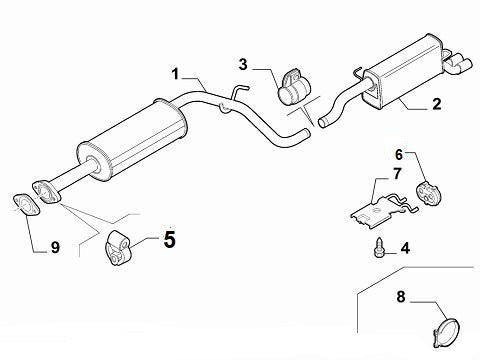 1
3
2
6
7
9
5
4
8