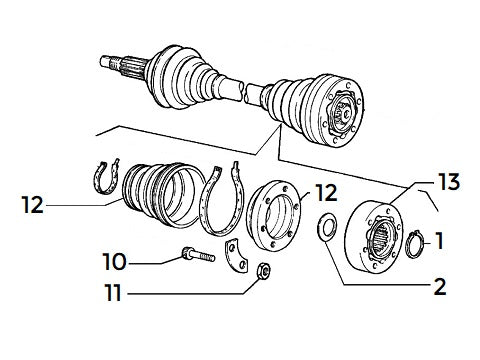 12
12
13
1
10
11
2