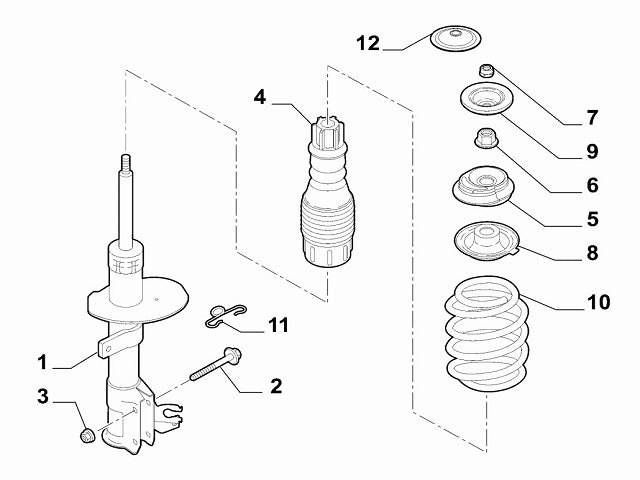 12
4
7
9
6
5
8
10
11
1
2
3