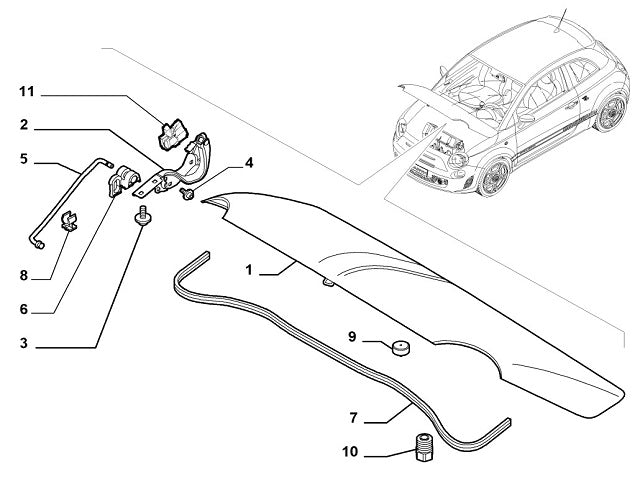 11
2
5
4
8
6
3
1
9
7
10