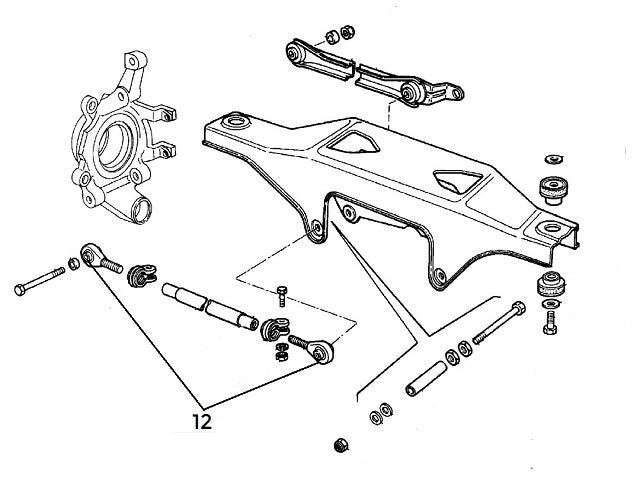 12