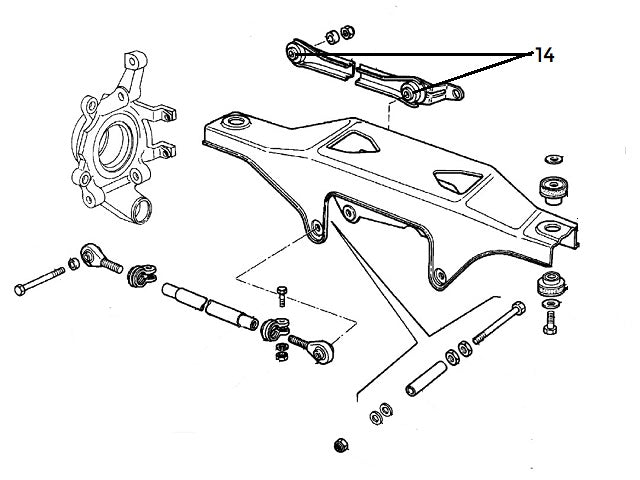 14