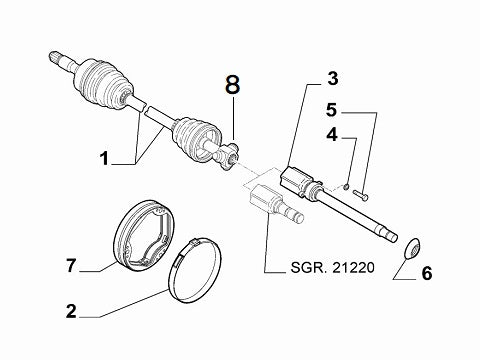 8
3
5
4
1
7
SGR. 21220
6
2