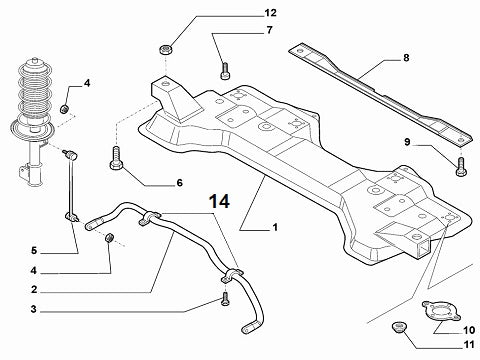 12
7
8
4
9
6
14
1
5
4
2
3
10
11