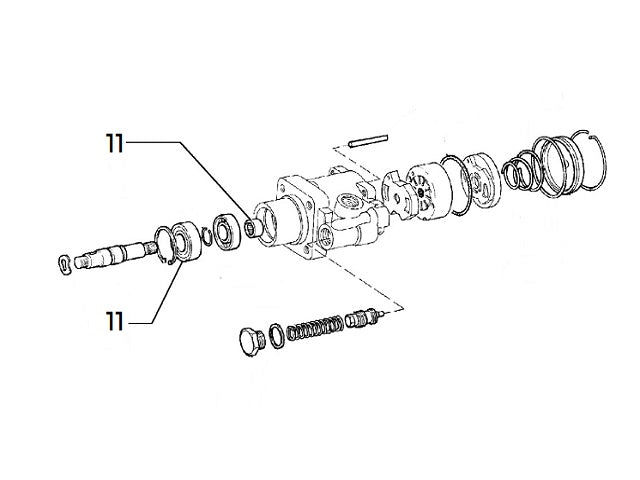 11

11