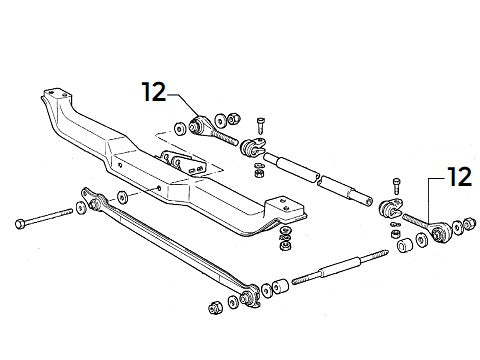 12

12