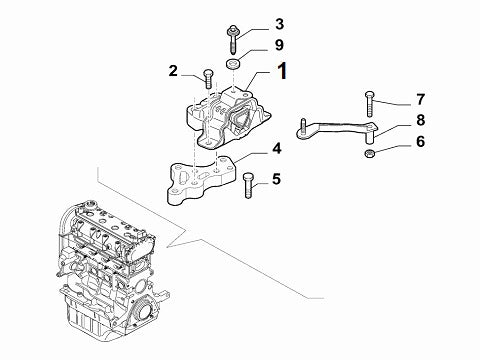 3
9
2
1
7
8
6
4
5