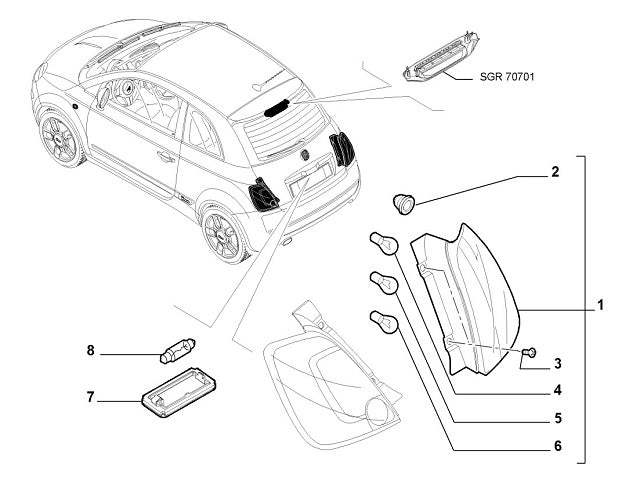 SGR 70701

2

1

3

4

5

6

8

7