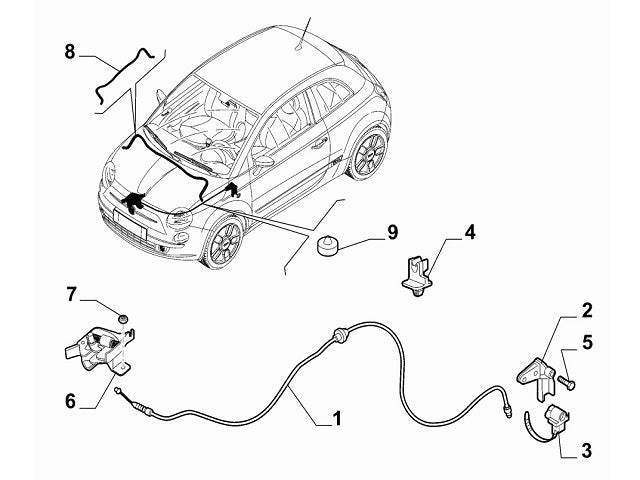 8
9
4
7
2
5
6
1
3