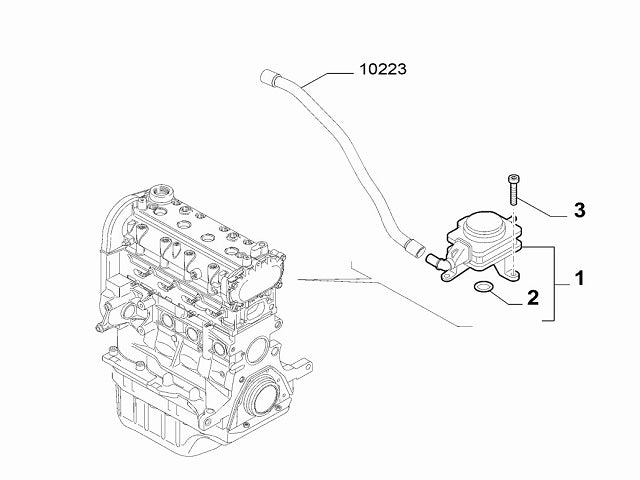 10223

3

1

2