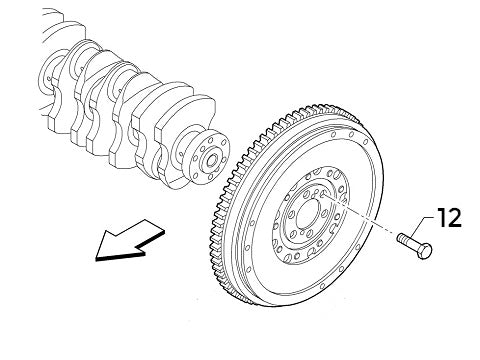 12