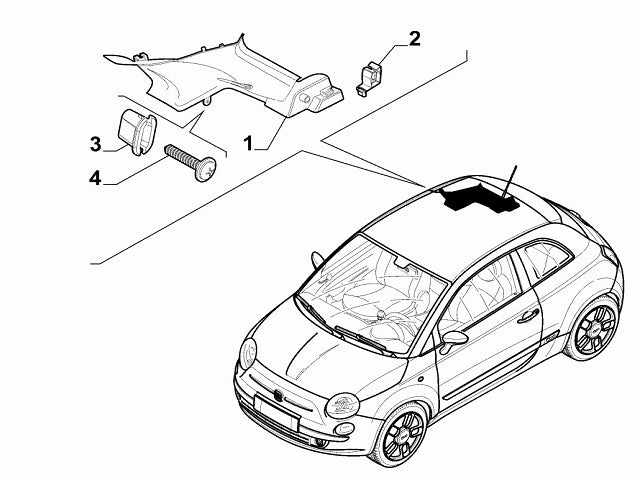 2
3
1
4