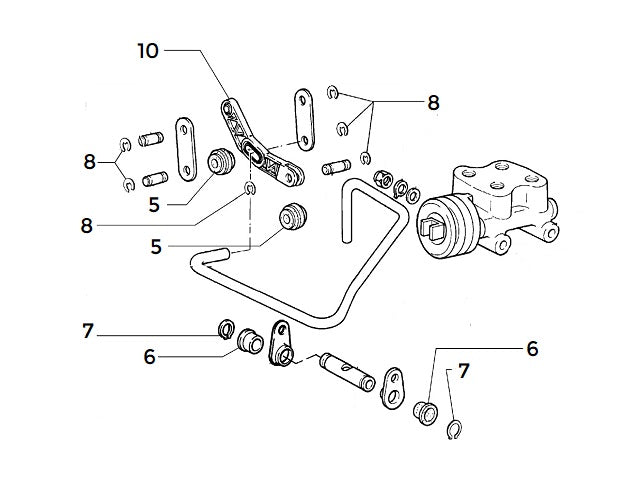 10
8
8
5
8
5
7
6
6
7