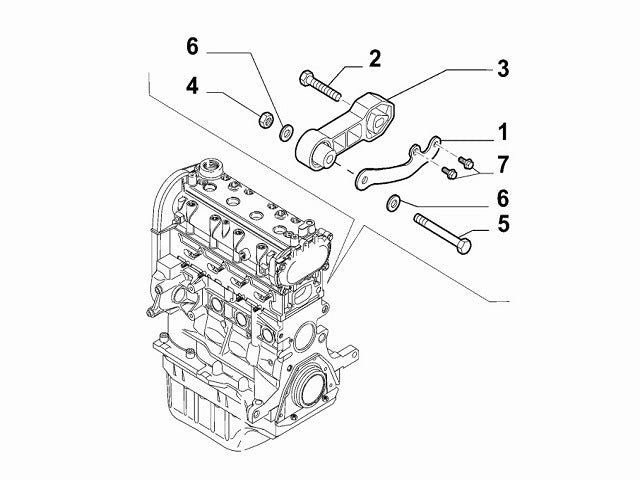 6
2
3
4
1
7
6
5