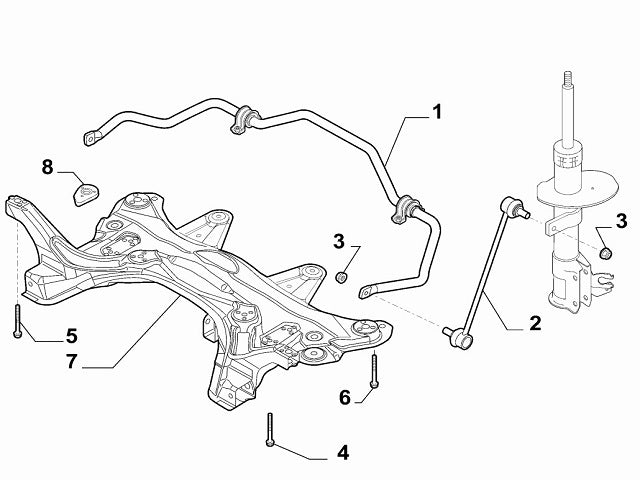 1
8
3
3
2
5
7
6
4