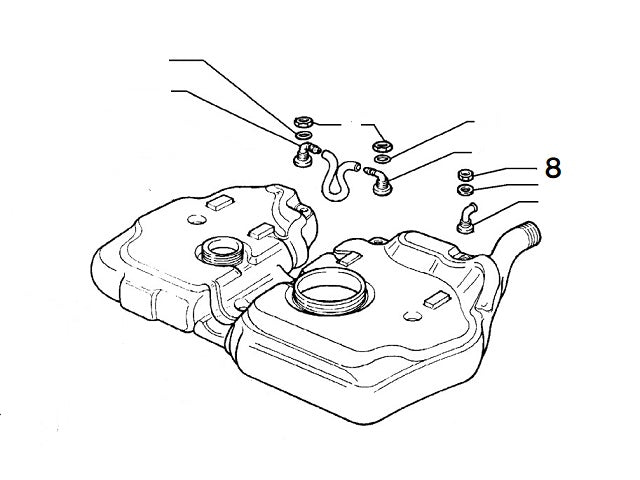 8