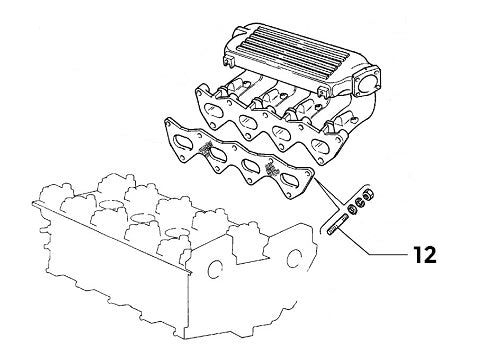 12