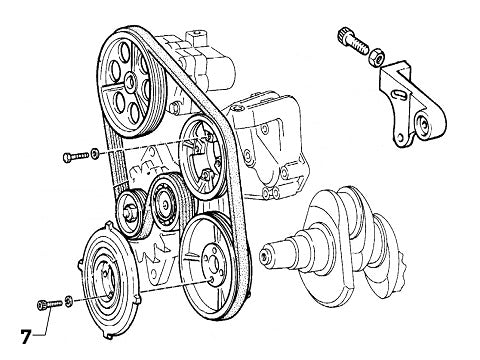 7