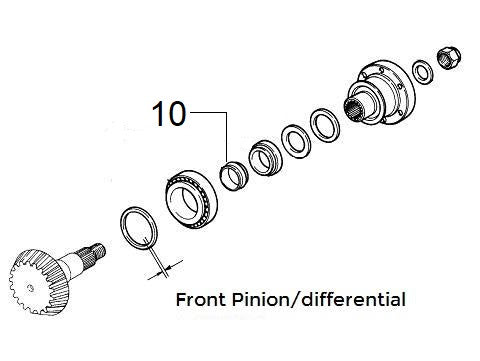 10

Front Pinion/differential