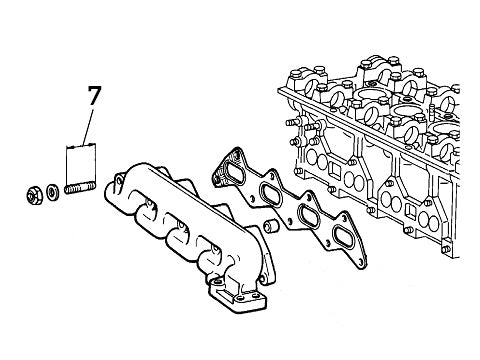 7