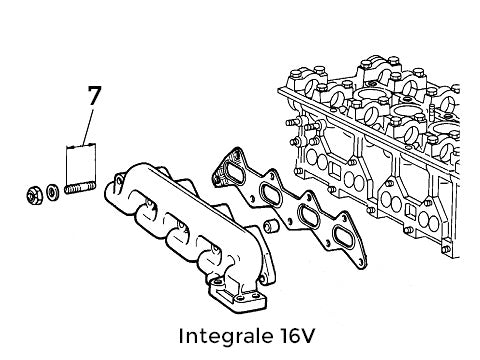 7

Integrale 16V