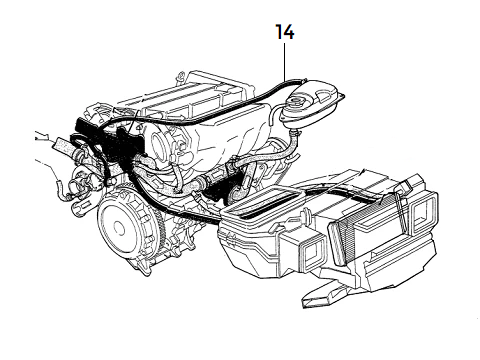 14