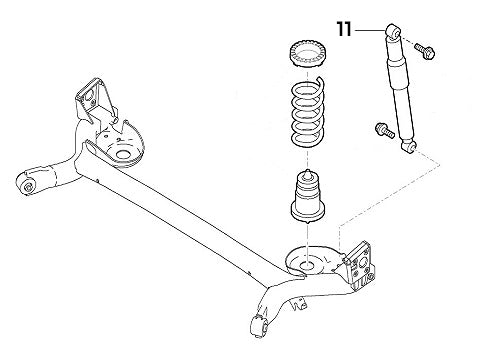 11